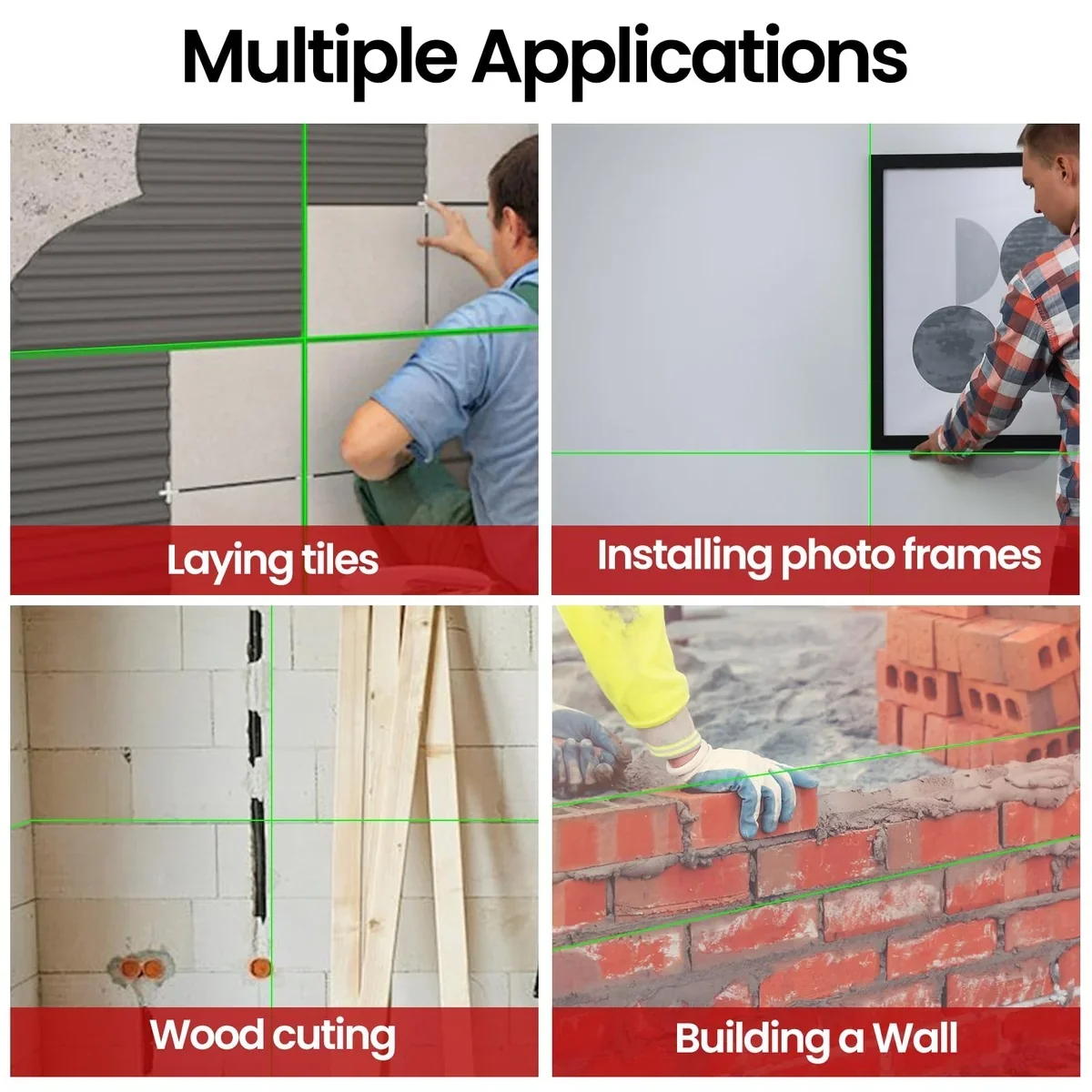 Multiple Applications

Laying tiles

Installing photo frames

Wood cuting

Building a Wall